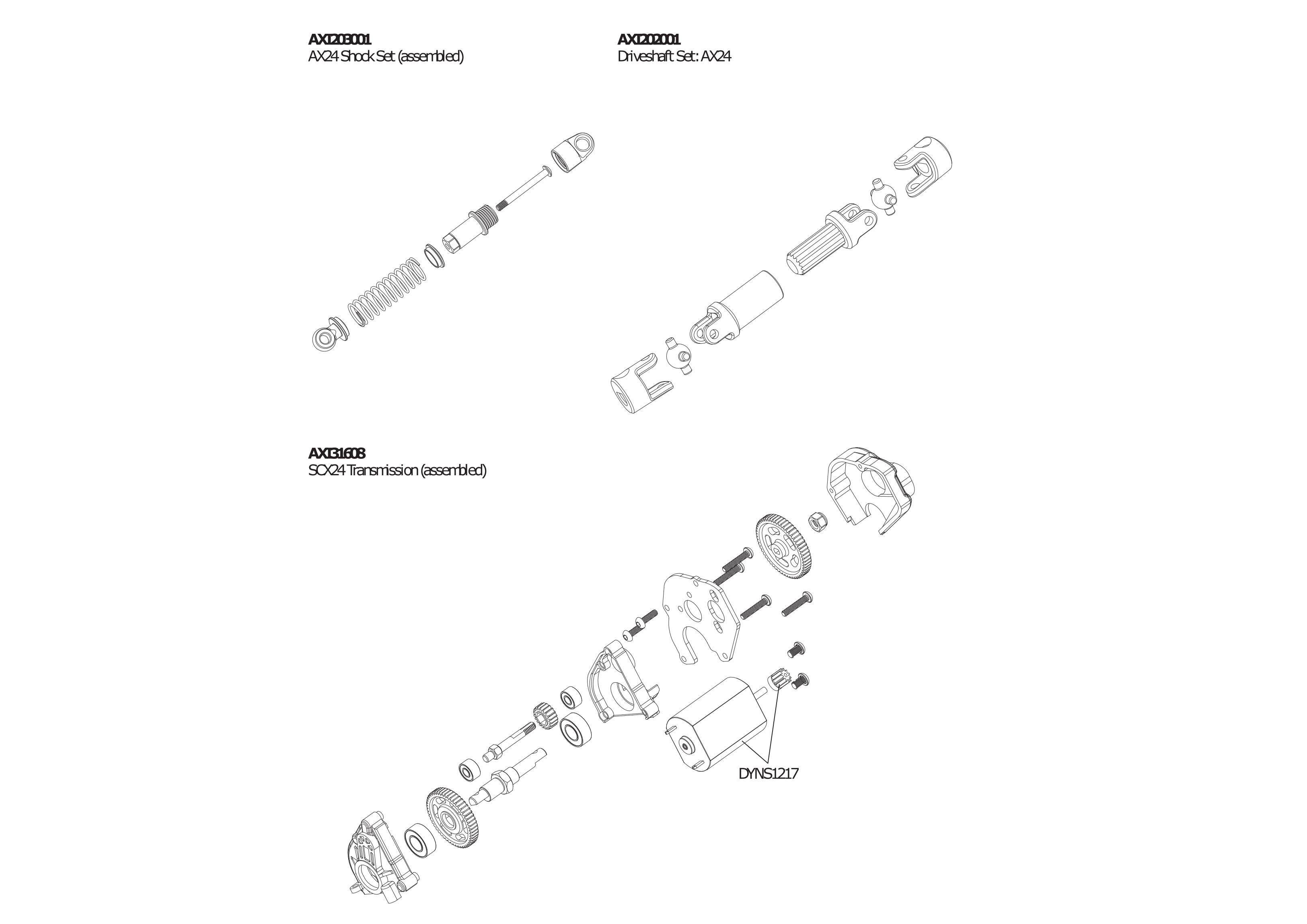 AXI203001
AX24 Shock Set (assembled)

AXI202001
Driveshaft Set: AX24

AXI31608
SCX24 Transmission (assembled)

DYNS1217